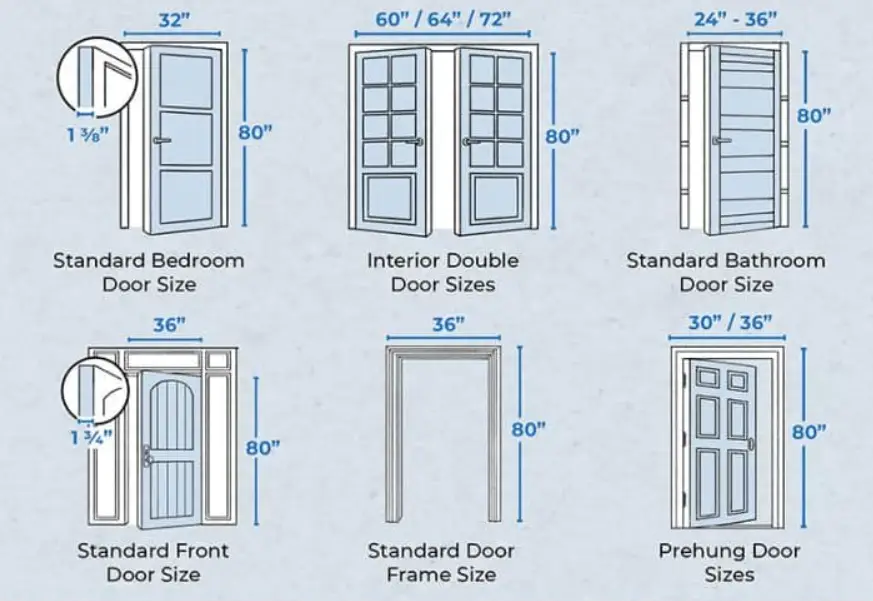 32"

1 ⅜"

80"

Standard Bedroom Door Size

60" / 64" / 72"

80"

Interior Double Door Sizes

24" - 36"

80"

Standard Bathroom Door Size

36"

1 ¾"

80"

Standard Front Door Size

36"

80"

Standard Door Frame Size

30" / 36"

80"

Prehung Door Sizes