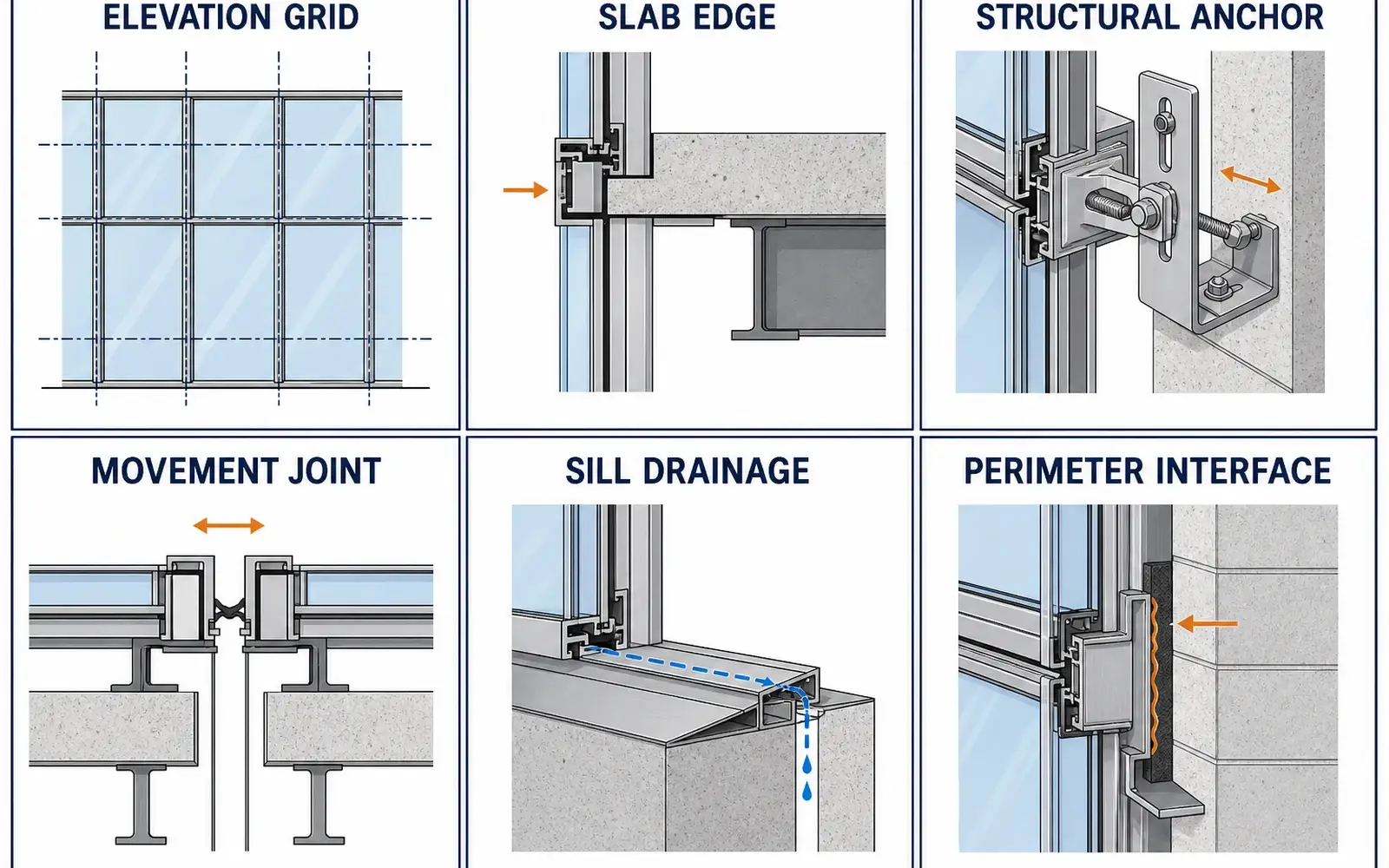 ELEVATION GRID

SLAB EDGE

STRUCTURAL ANCHOR

MOVEMENT JOINT

SILL DRAINAGE

PERIMETER INTERFACE